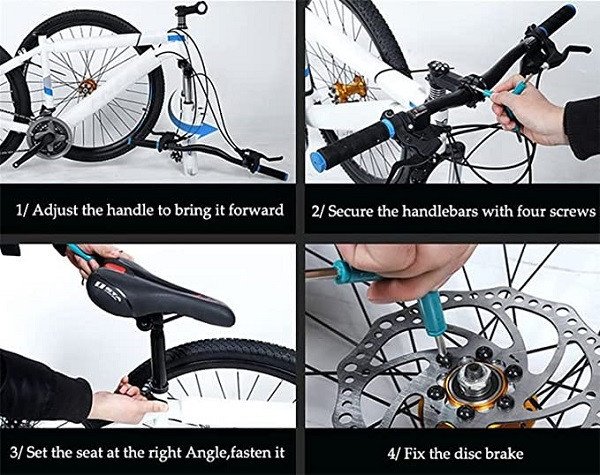 1/ Adjust the handle to bring it forward

2/ Secure the handlebars with four screws

3/ Set the seat at the right Angle,fasten it

4/ Fix the disc brake